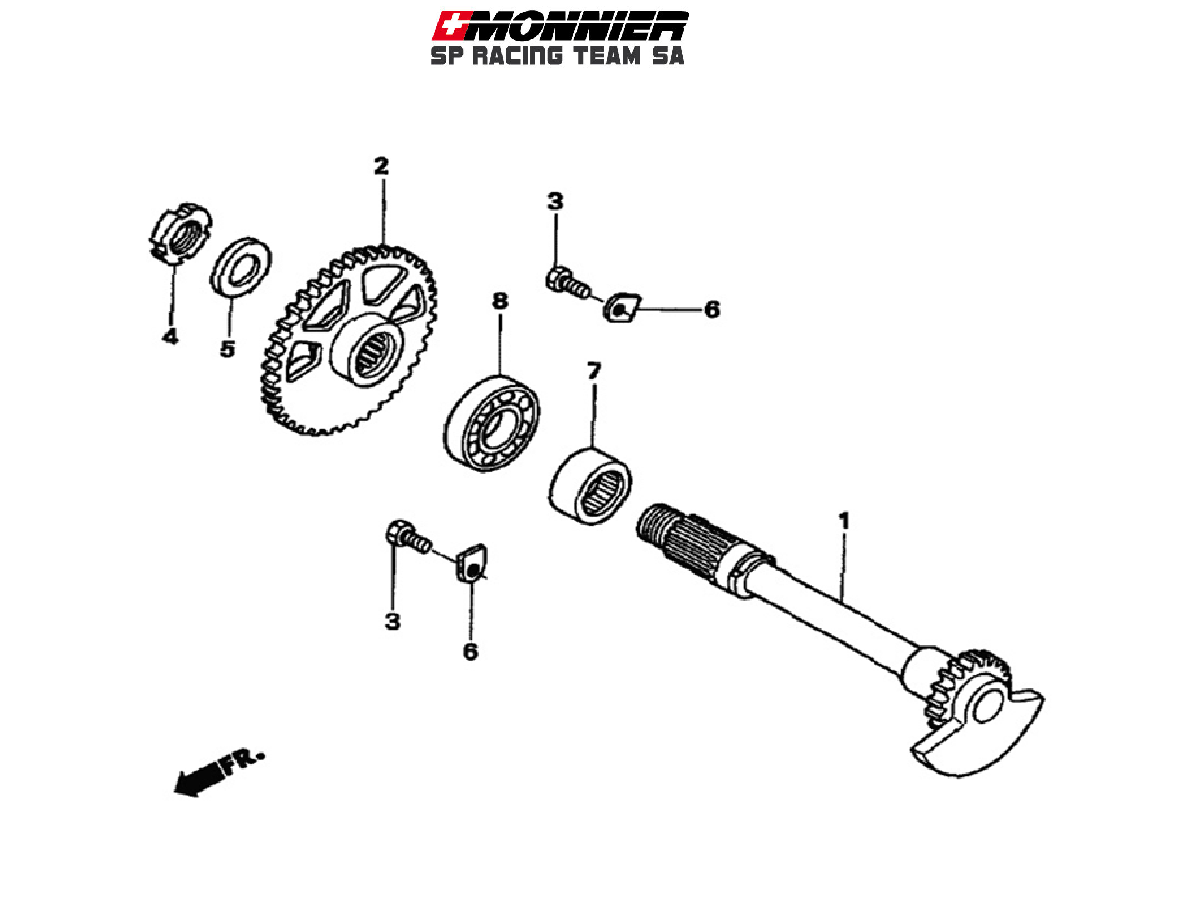 MONNIER
SP RACING TEAM SA

2
3
4
5
8
6
7
1
3
6
FR.